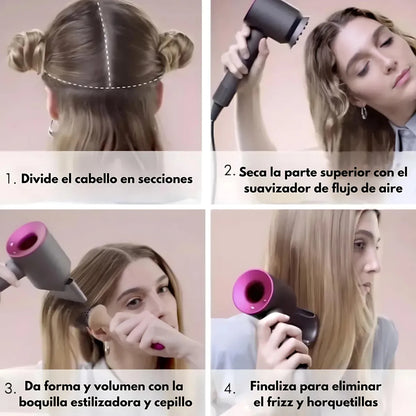 1. Divide el cabello en secciones

2. Seca la parte superior con el suavizador de flujo de aire

3. Da forma y volumen con la boquilla estilizadora y cepillo

4. Finaliza para eliminar el frizz y horquetillas